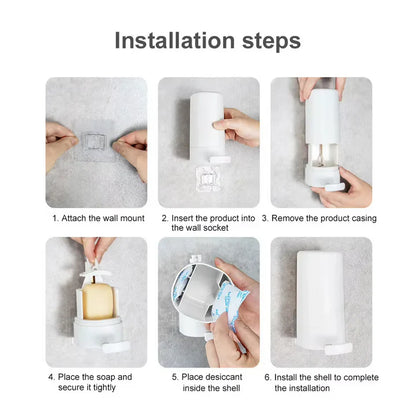 Installation steps

1. Attach the wall mount

2. Insert the product into the wall socket

3. Remove the product casing

4. Place the soap and secure it tightly

5. Place desiccant inside the shell

6. Install the shell to complete the installation