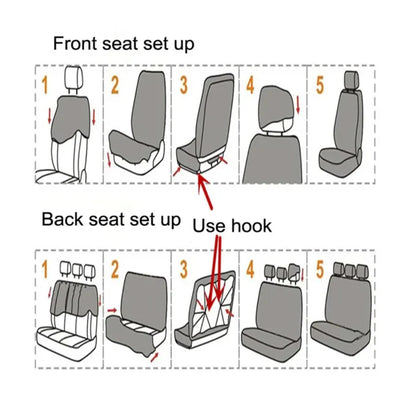 Front seat set up

1 2 3 4 5

Back seat set up

Use hook

1 2 3 4 5