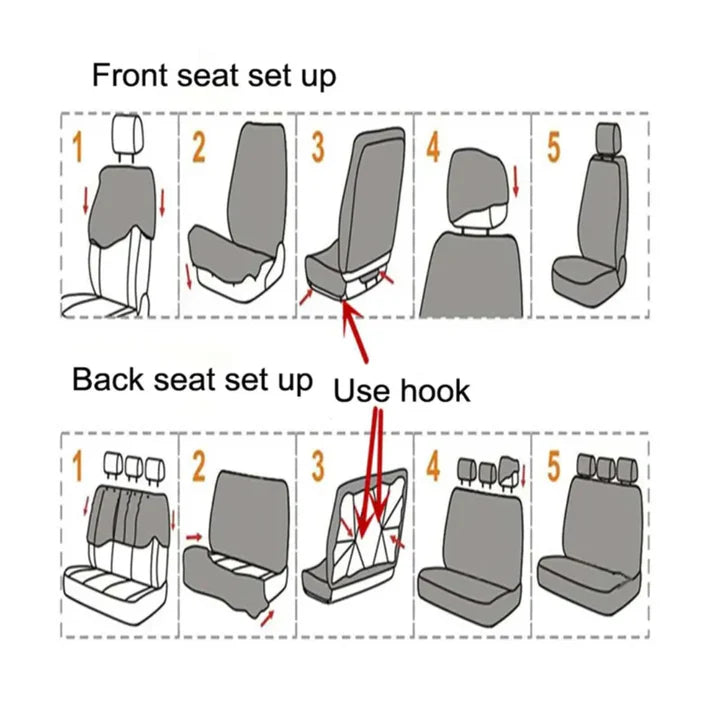 Front seat set up

1

2

3

4

5

Back seat set up

Use hook

1

2

3

4

5