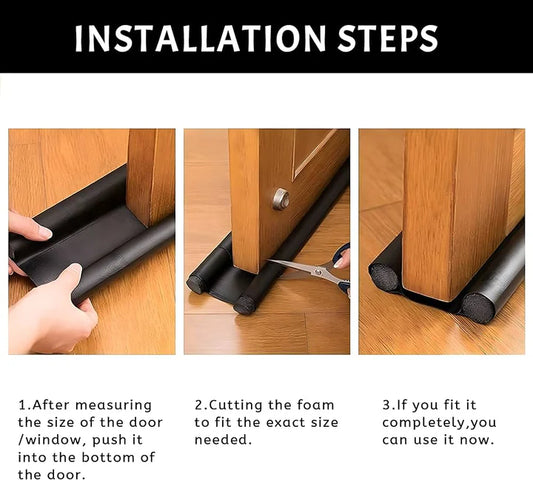 INSTALLATION STEPS

1.After measuring the size of the door /window, push it into the bottom of the door.

2.Cutting the foam to fit the exact size needed.

3.If you fit it completely,you can use it now.