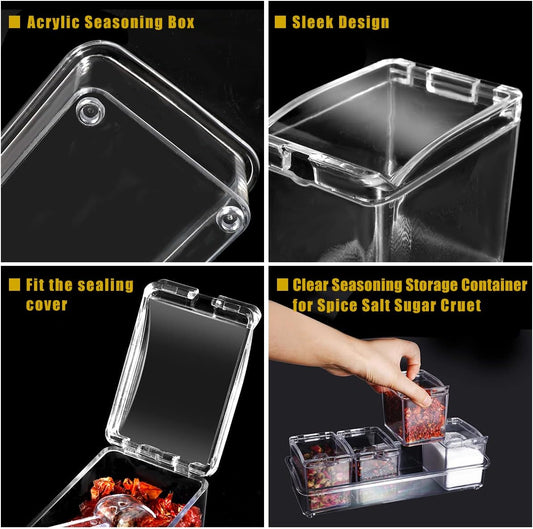 Acrylic Seasoning Box

Sleek Design

Fit the sealing cover

Clear Seasoning Storage Container for Spice Salt Sugar Cruet