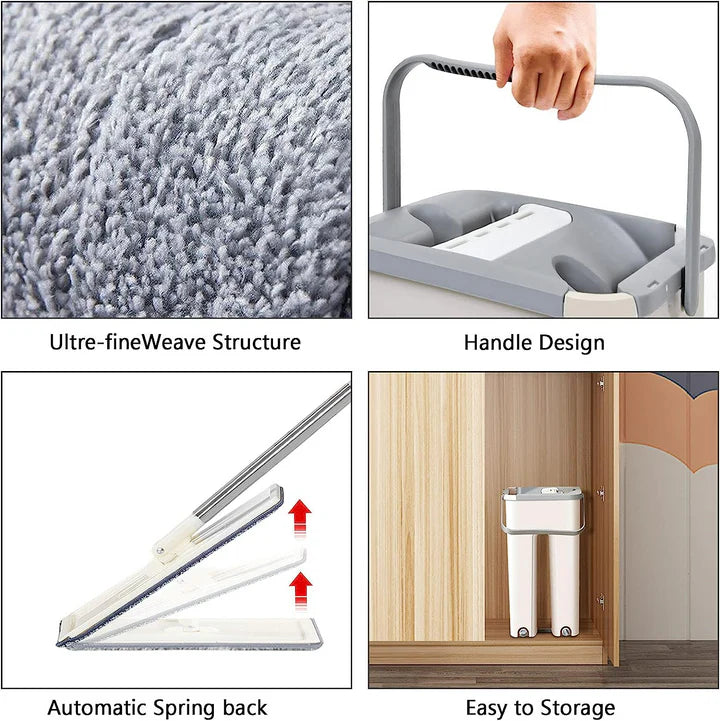 Ultre-fineWeave Structure

Handle Design

Automatic Spring back

Easy to Storage