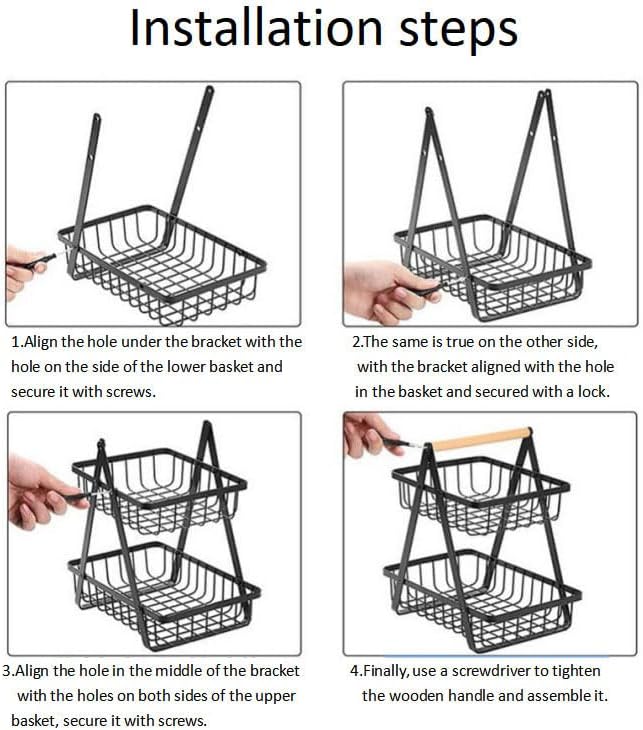 Installation steps

1.Align the hole under the bracket with the hole on the side of the lower basket and secure it with screws.

2.The same is true on the other side, with the bracket aligned with the hole in the basket and secured with a lock.

3.Align the hole in the middle of the bracket with the holes on both sides of the upper basket, secure it with screws.

4.Finally, use a screwdriver to tighten the wooden handle and assemble it.