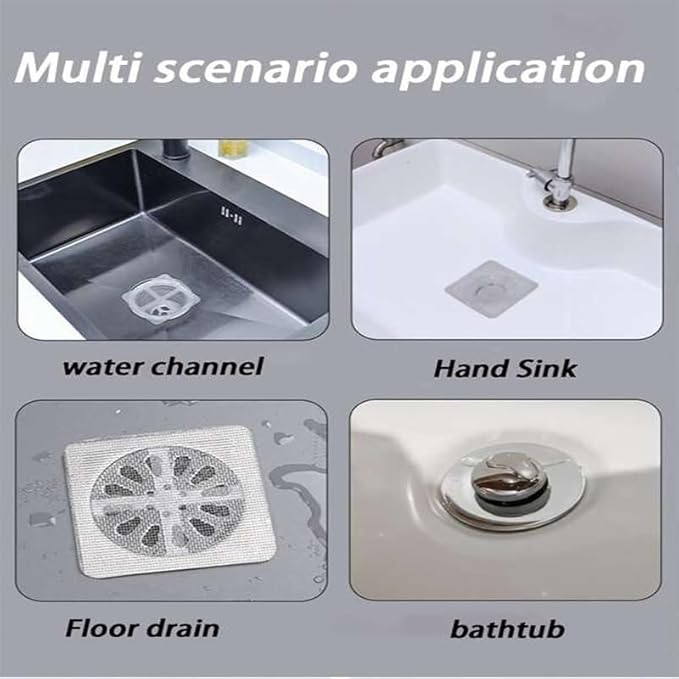 Multi scenario application

water channel

Hand Sink

Floor drain

bathtub