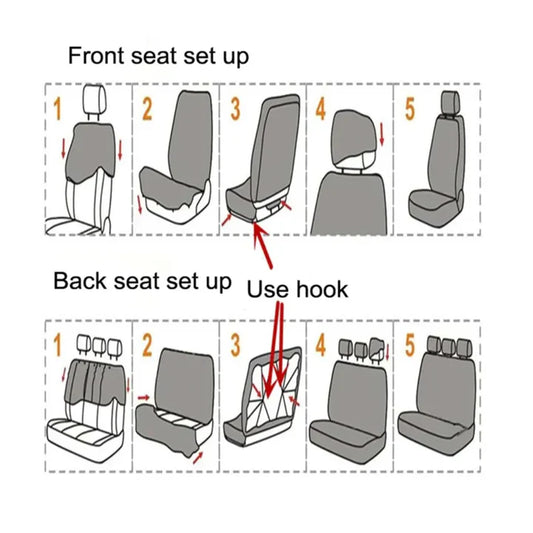 Front seat set up

1 2 3 4 5

Back seat set up

Use hook

1 2 3 4 5